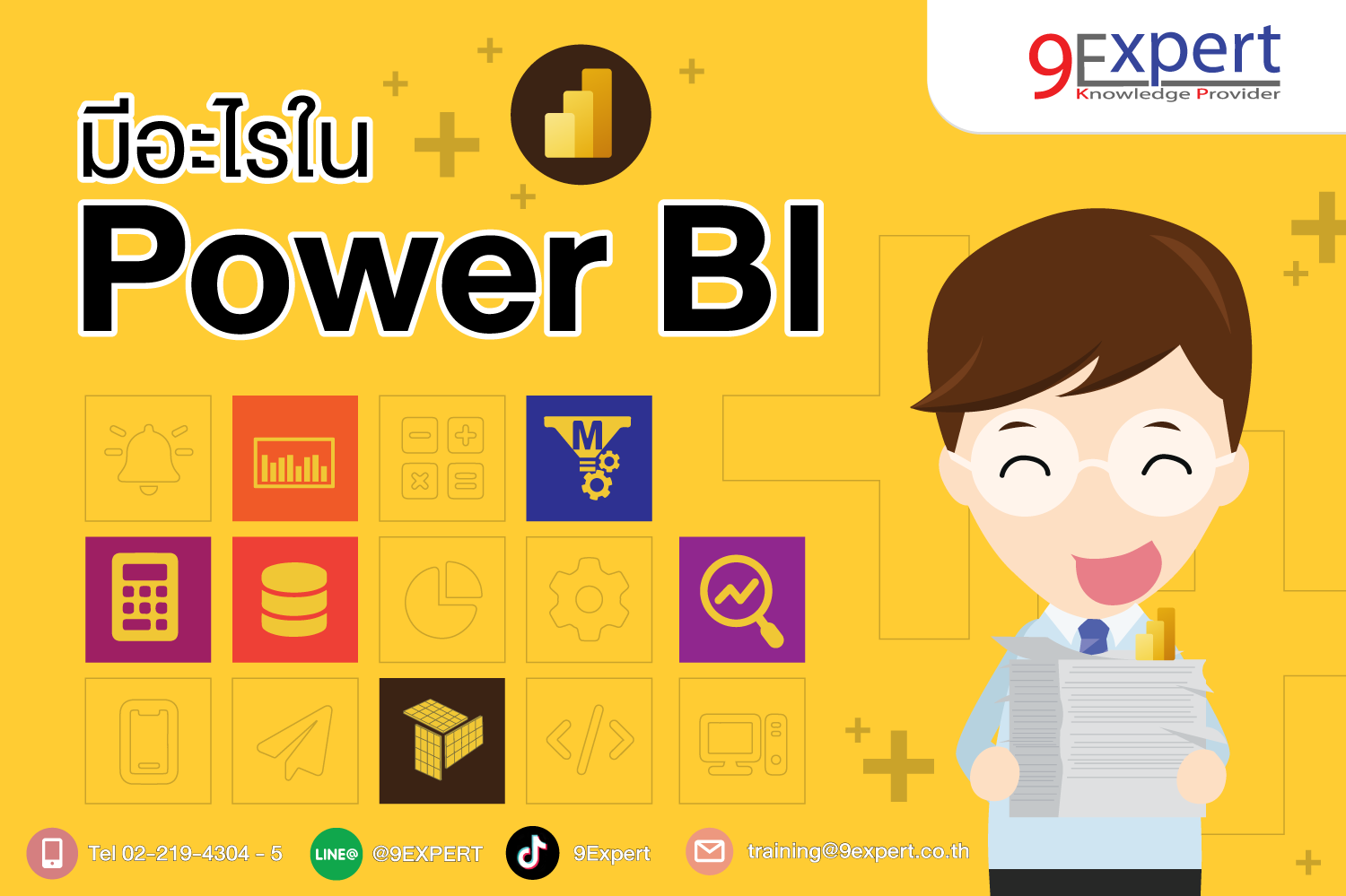 9Expert
Knowledge Provider

มีอะไรใน
Power BI

M

Tel 02-219-4304 - 5
LINE@ @9EXPERT
9Expert
training@9expert.co.th